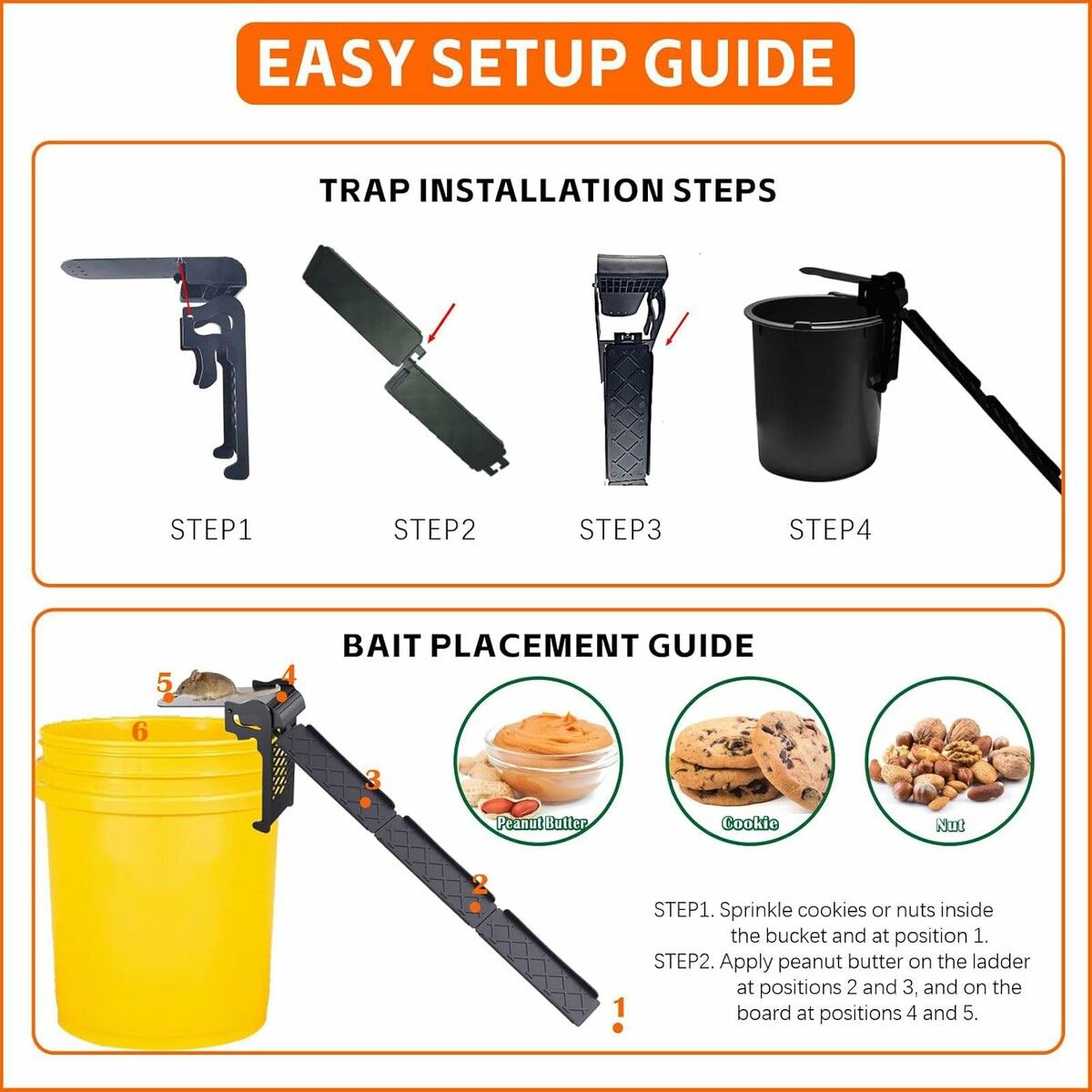 EASY SETUP GUIDE

TRAP INSTALLATION STEPS

STEP1

STEP2

STEP3

STEP4

BAIT PLACEMENT GUIDE

5

4

6

3

2

1

Peanut Butter

Cookie

Nut

STEP1. Sprinkle cookies or nuts inside the bucket and at position 1.
STEP2. Apply peanut butter on the ladder at positions 2 and 3, and on the board at positions 4 and 5.