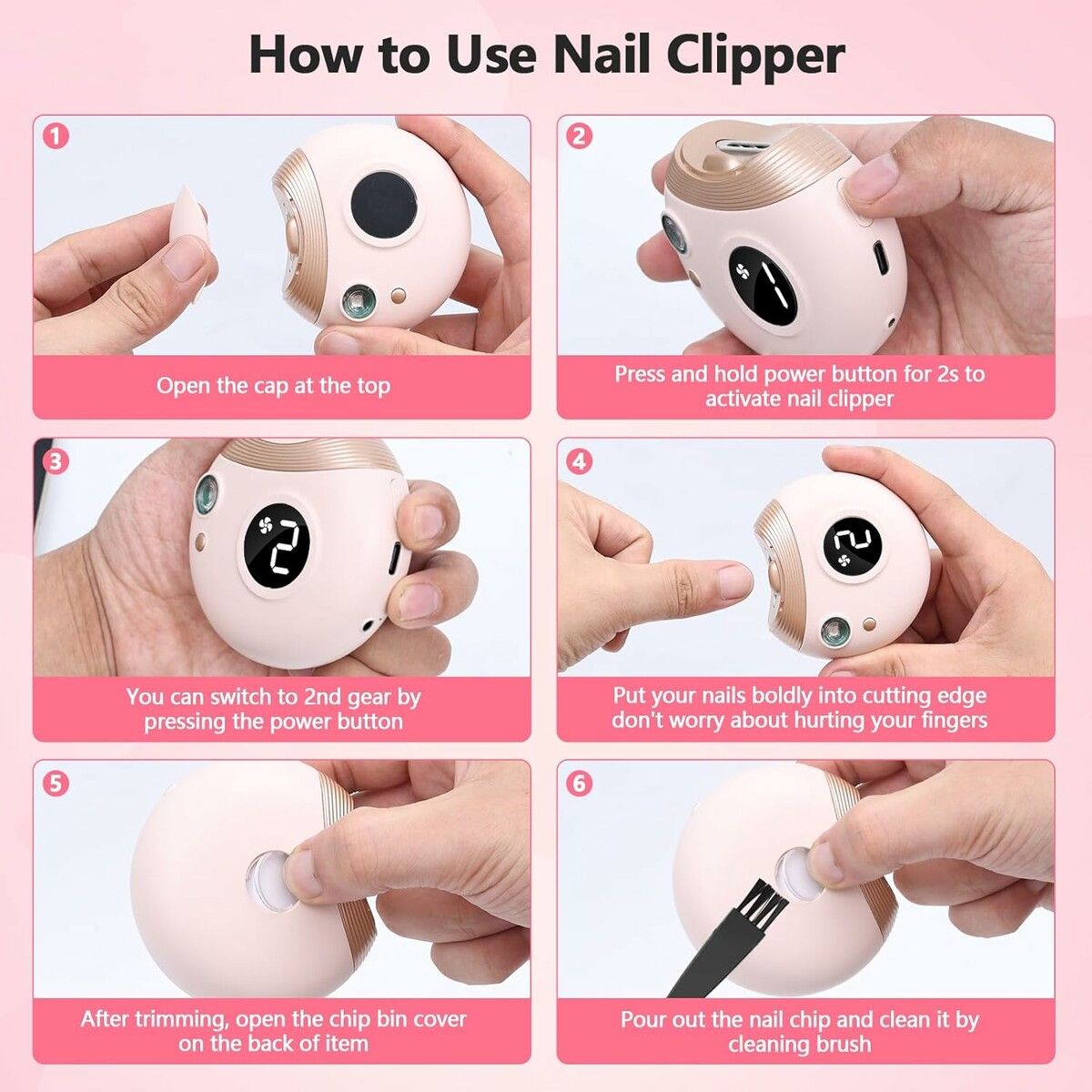 How to Use Nail Clipper

1

Open the cap at the top

2

1

Press and hold power button for 2s to activate nail clipper

3

2

You can switch to 2nd gear by pressing the power button

4

2

Put your nails boldly into cutting edge don't worry about hurting your fingers

5

After trimming, open the chip bin cover on the back of item

6

Pour out the nail chip and clean it by cleaning brush