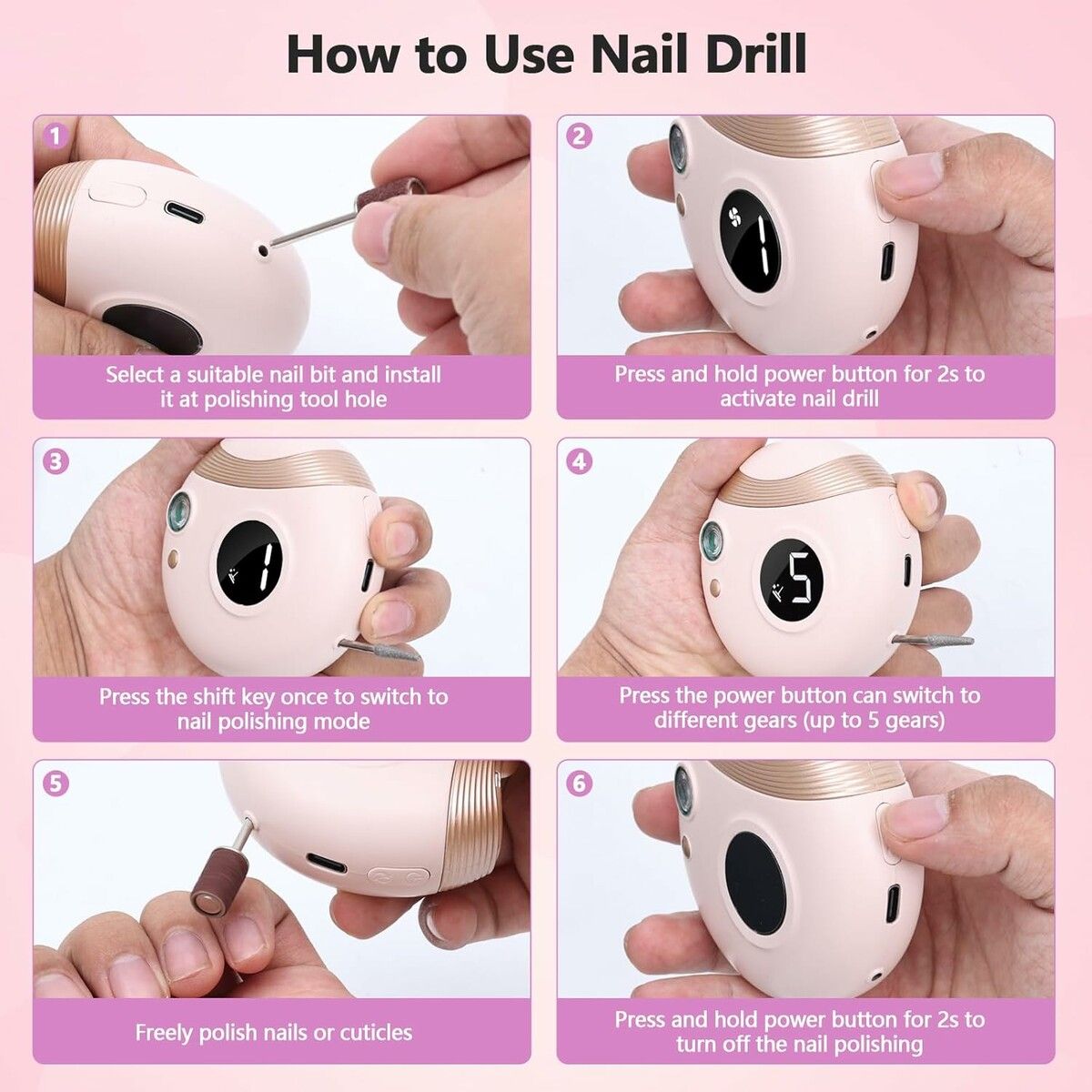 How to Use Nail Drill

1

Select a suitable nail bit and install it at polishing tool hole

2

1

Press and hold power button for 2s to activate nail drill

3

1

Press the shift key once to switch to nail polishing mode

4

5

Press the power button can switch to different gears (up to 5 gears)

5

Freely polish nails or cuticles

6

Press and hold power button for 2s to turn off the nail polishing