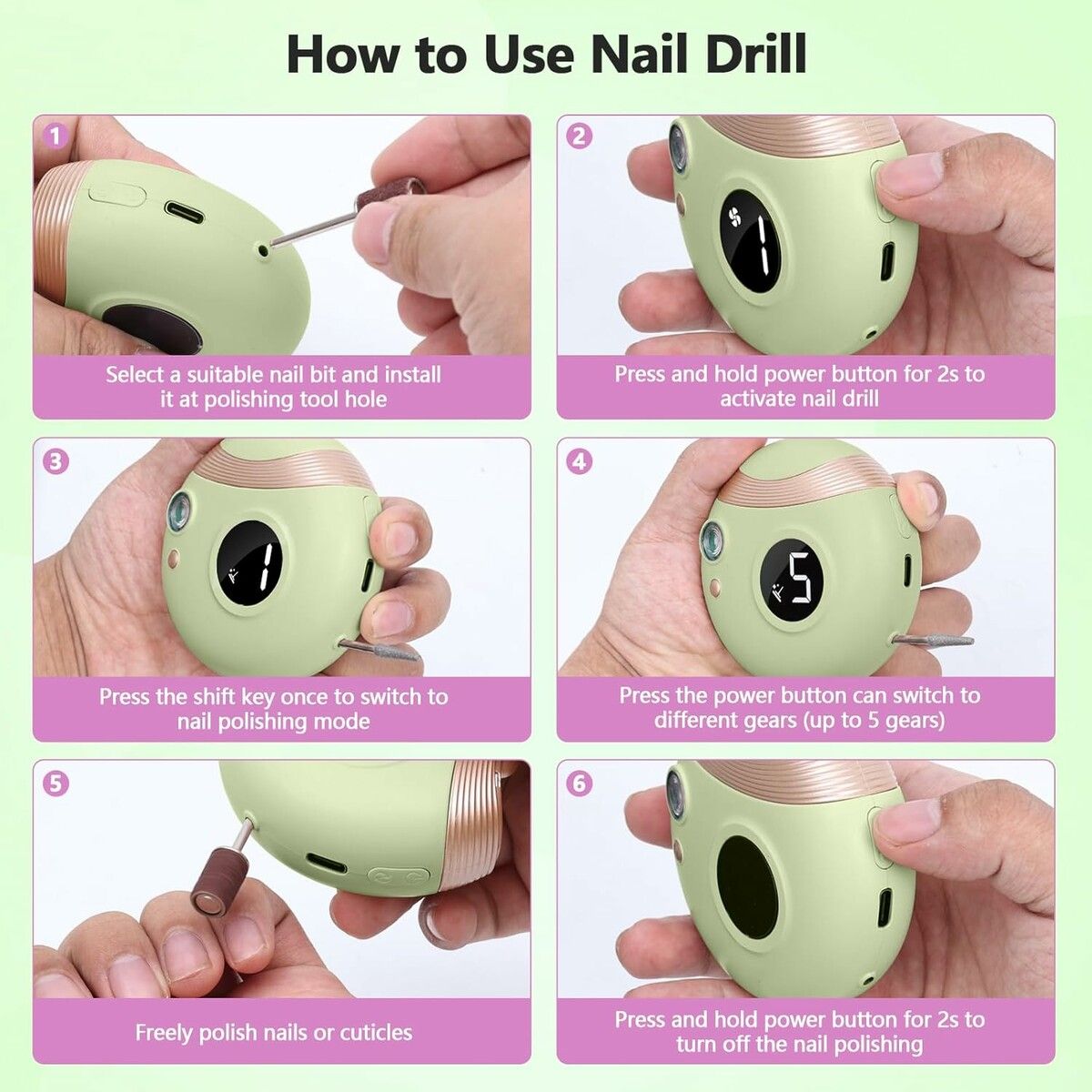 How to Use Nail Drill

1

Select a suitable nail bit and install it at polishing tool hole

2

1

Press and hold power button for 2s to activate nail drill

3

1

Press the shift key once to switch to nail polishing mode

4

5

Press the power button can switch to different gears (up to 5 gears)

5

Freely polish nails or cuticles

6

Press and hold power button for 2s to turn off the nail polishing