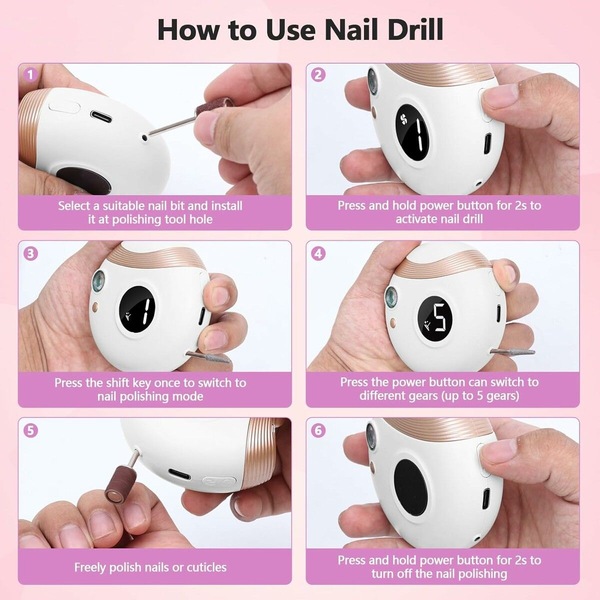 How to Use Nail Drill

1
Select a suitable nail bit and install it at polishing tool hole

2
1
Press and hold power button for 2s to activate nail drill

3
1
Press the shift key once to switch to nail polishing mode

4
5
Press the power button can switch to different gears (up to 5 gears)

5
Freely polish nails or cuticles

6
Press and hold power button for 2s to turn off the nail polishing