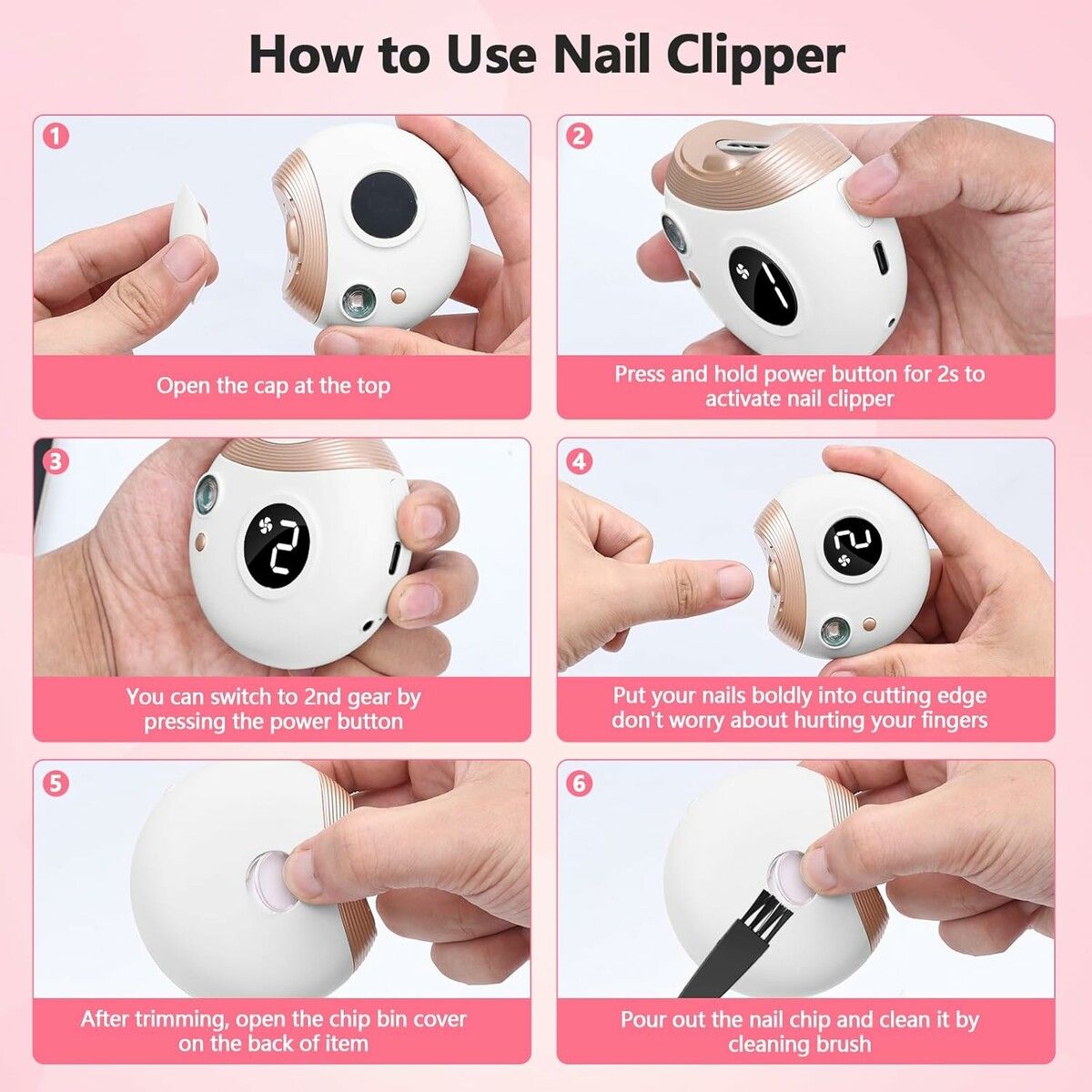 How to Use Nail Clipper

1

Open the cap at the top

2

1

Press and hold power button for 2s to activate nail clipper

3

2

You can switch to 2nd gear by pressing the power button

4

2

Put your nails boldly into cutting edge don't worry about hurting your fingers

5

After trimming, open the chip bin cover on the back of item

6

Pour out the nail chip and clean it by cleaning brush