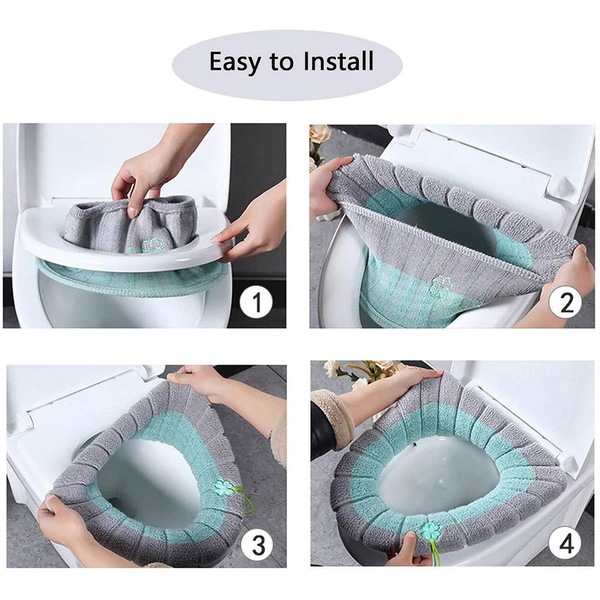 Easy to Install

1

2

3

4