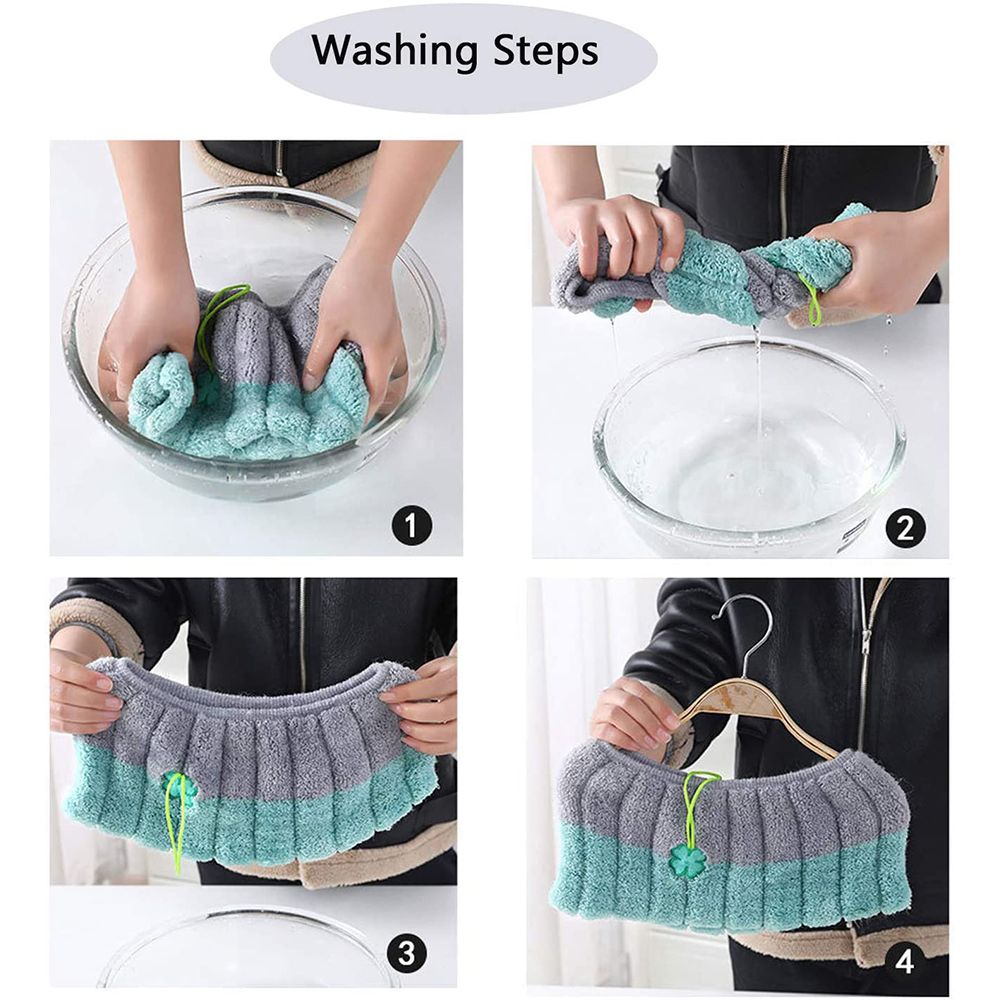 Washing Steps

1

2

3

4