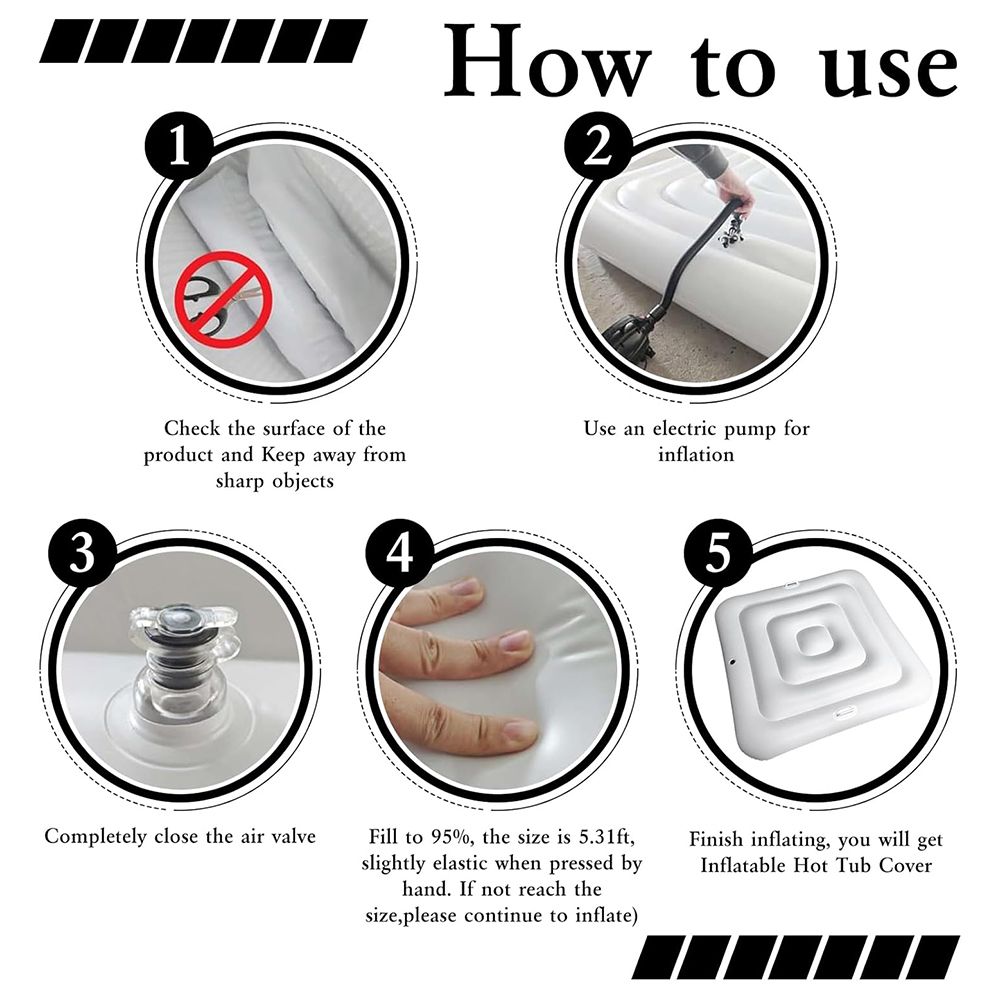 How to use

1

Check the surface of the product and Keep away from sharp objects

2

Use an electric pump for inflation

3

Completely close the air valve

4

Fill to 95%, the size is 5.31ft, slightly elastic when pressed by hand. If not reach the size,please continue to inflate)

5

Finish inflating, you will get Inflatable Hot Tub Cover