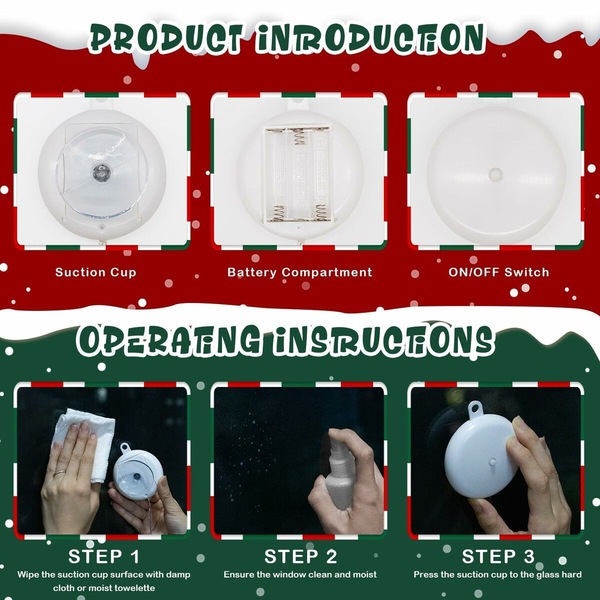 PRODUCT INTRODUCTION

Suction Cup

Battery Compartment

ON/OFF Switch

OPERATING INSTRUCTIONS

STEP 1
Wipe the suction cup surface with damp cloth or moist towelette

STEP 2
Ensure the window clean and moist

STEP 3
Press the suction cup to the glass hard