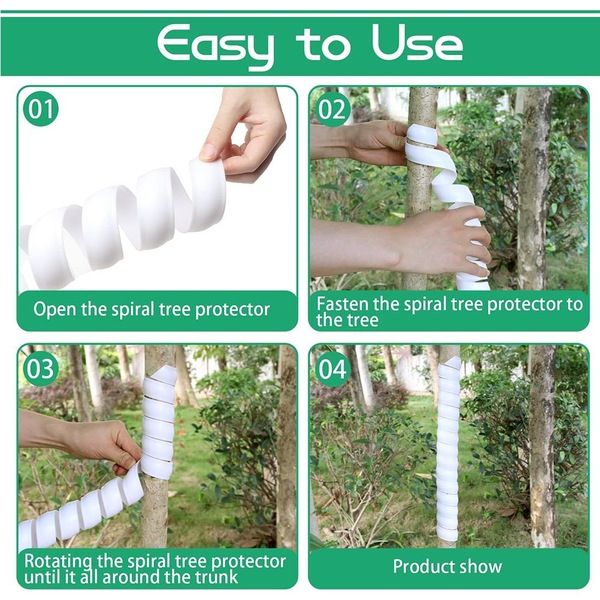 Easy to Use

01

Open the spiral tree protector

02

Fasten the spiral tree protector to the tree

03

Rotating the spiral tree protector until it all around the trunk

04

Product show