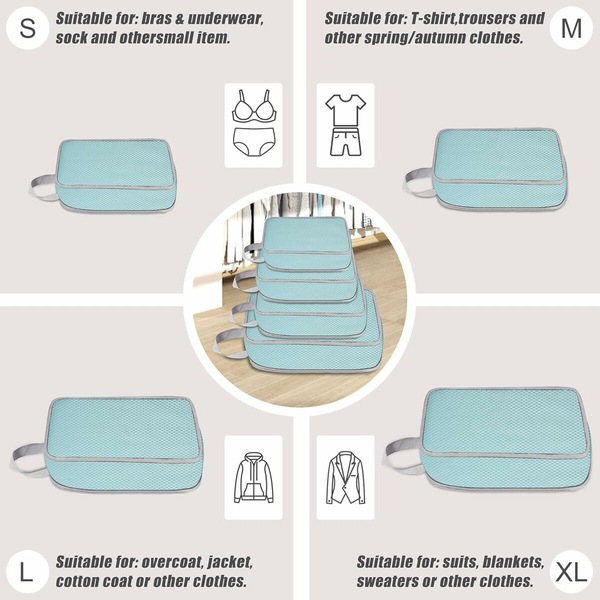 S

Suitable for: bras & underwear, sock and othersmall item.

Suitable for: T-shirt,trousers and other spring/autumn clothes.

M

L

Suitable for: overcoat, jacket, cotton coat or other clothes.

Suitable for: suits, blankets, sweaters or other clothes.

XL