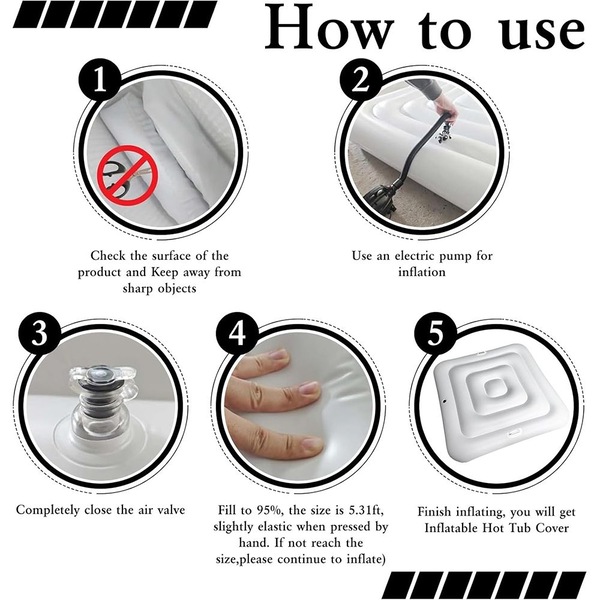 How to use

1

Check the surface of the product and Keep away from sharp objects

2

Use an electric pump for inflation

3

Completely close the air valve

4

Fill to 95%, the size is 5.31ft, slightly elastic when pressed by hand. If not reach the size,please continue to inflate)

5

Finish inflating, you will get Inflatable Hot Tub Cover