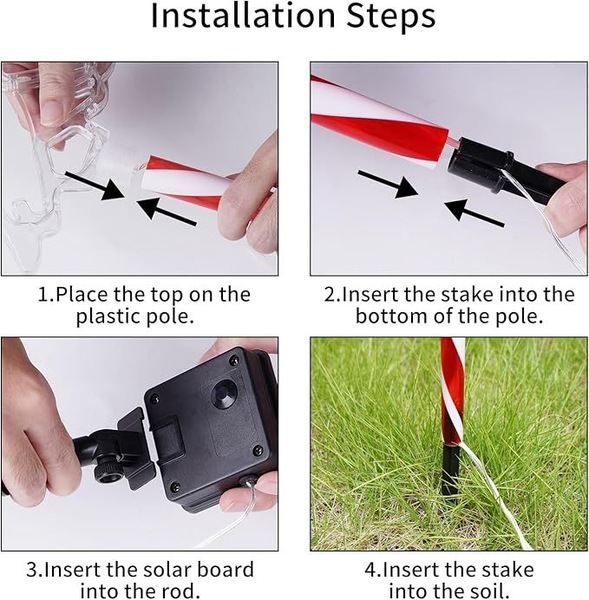 Installation Steps

1.Place the top on the plastic pole.

2.Insert the stake into the bottom of the pole.

3.Insert the solar board into the rod.

4.Insert the stake into the soil.