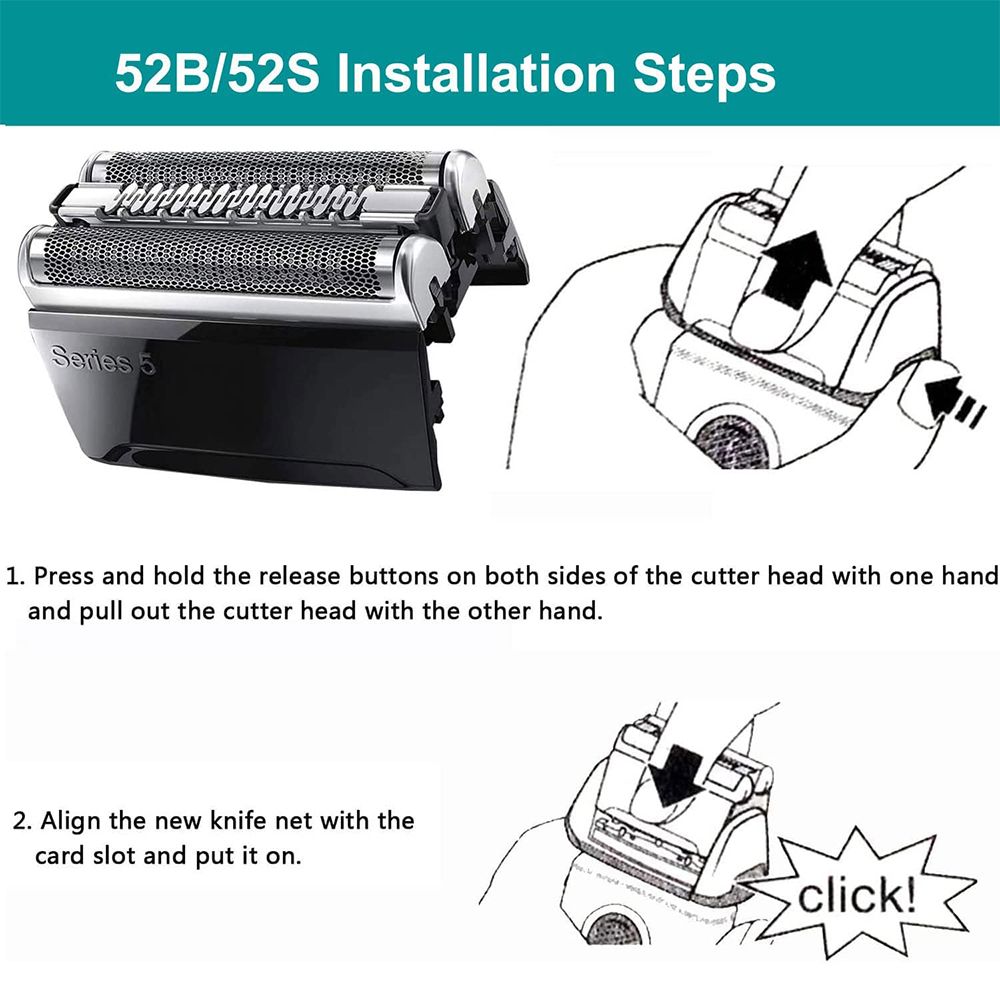 52B/52S Installation Steps

Series 5

1. Press and hold the release buttons on both sides of the cutter head with one hand and pull out the cutter head with the other hand.

2. Align the new knife net with the card slot and put it on.

click!