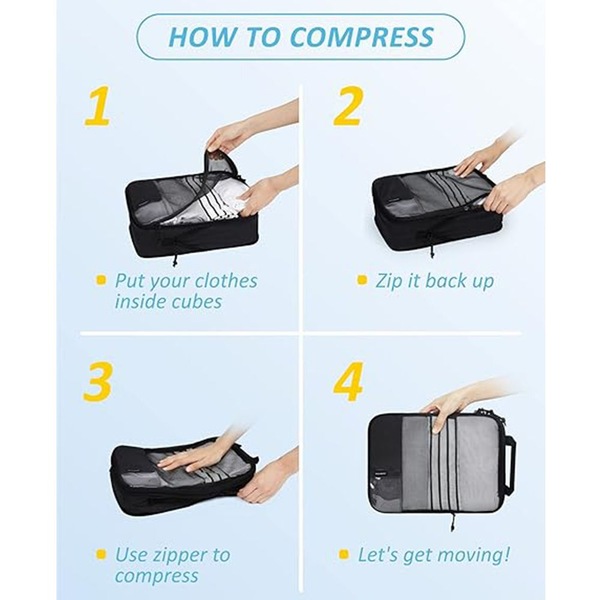 HOW TO COMPRESS

1

Put your clothes inside cubes

2

Zip it back up

3

Use zipper to compress

4

Let's get moving!