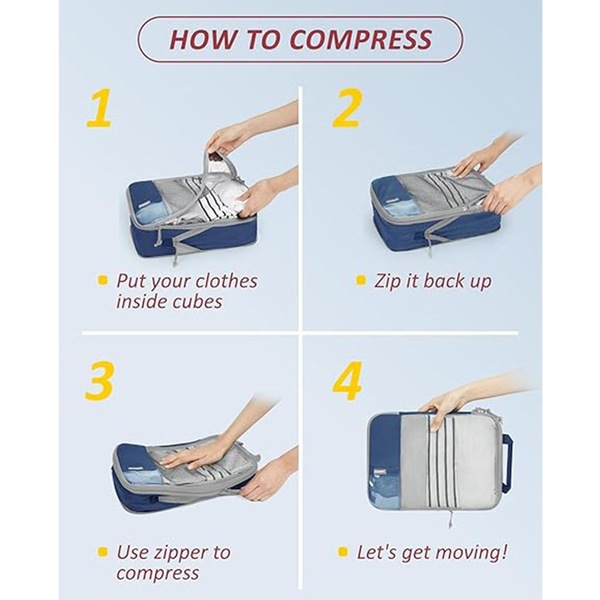 HOW TO COMPRESS

1

Put your clothes inside cubes

2

Zip it back up

3

Use zipper to compress

4

Let's get moving!