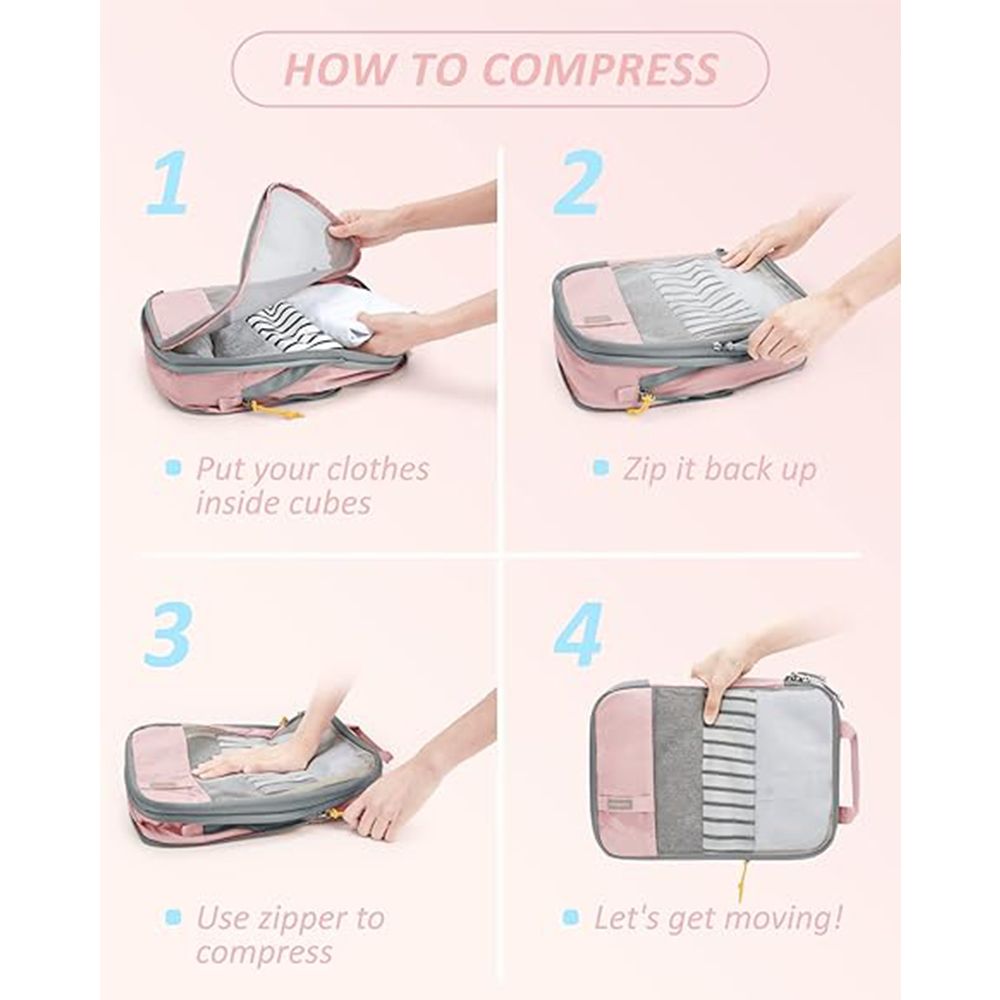 HOW TO COMPRESS

1

Put your clothes inside cubes

2

Zip it back up

3

Use zipper to compress

4

Let's get moving!