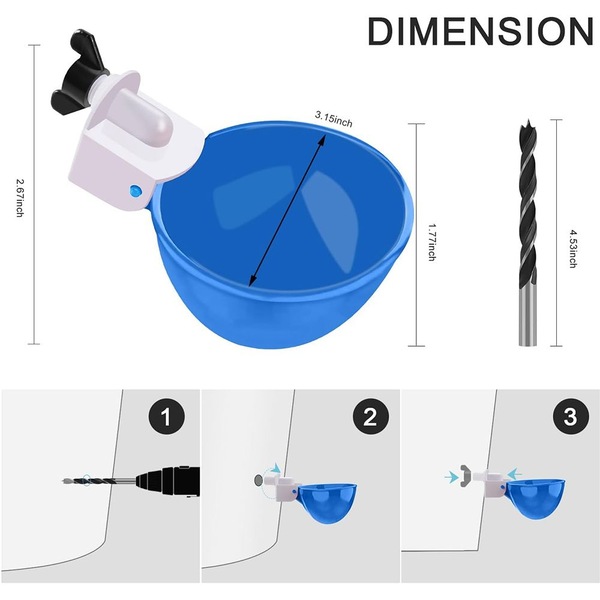 DIMENSION

2.67inch

3.15inch

1.77inch

4.53inch

1

2

3