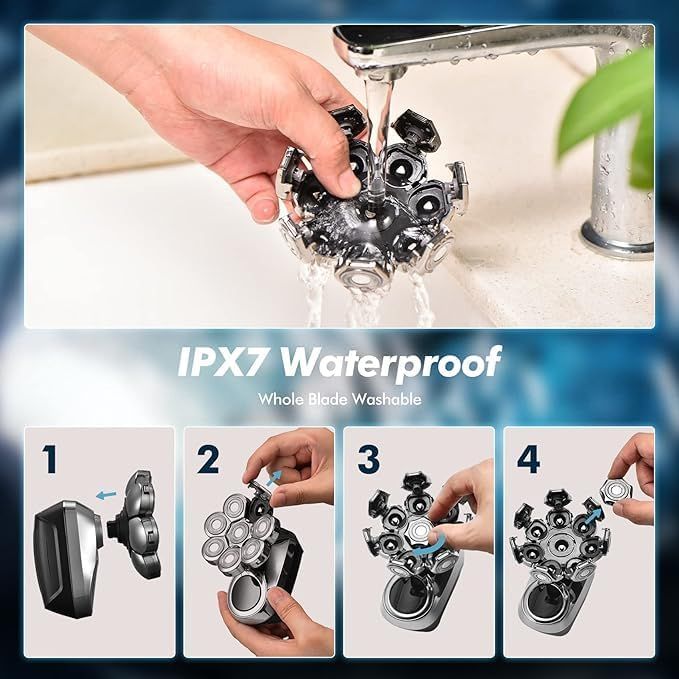 IPX7 Waterproof

Whole Blade Washable

1

2

3

4