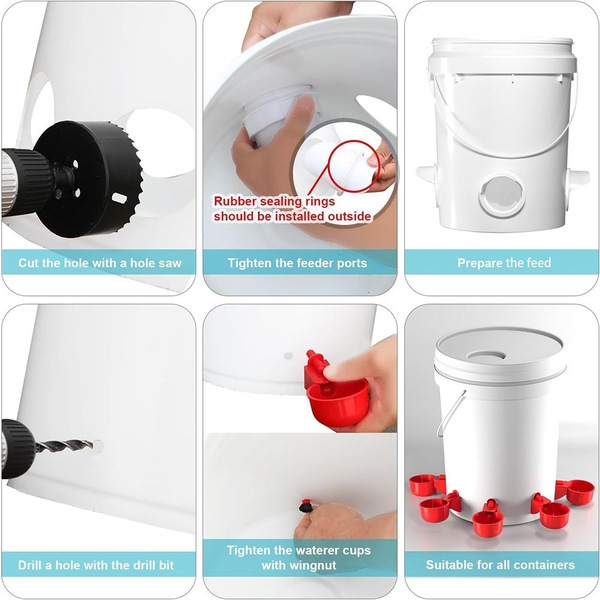 Cut the hole with a hole saw

Rubber sealing rings should be installed outside

Tighten the feeder ports

Prepare the feed

Drill a hole with the drill bit

Tighten the waterer cups with wingnut

Suitable for all containers