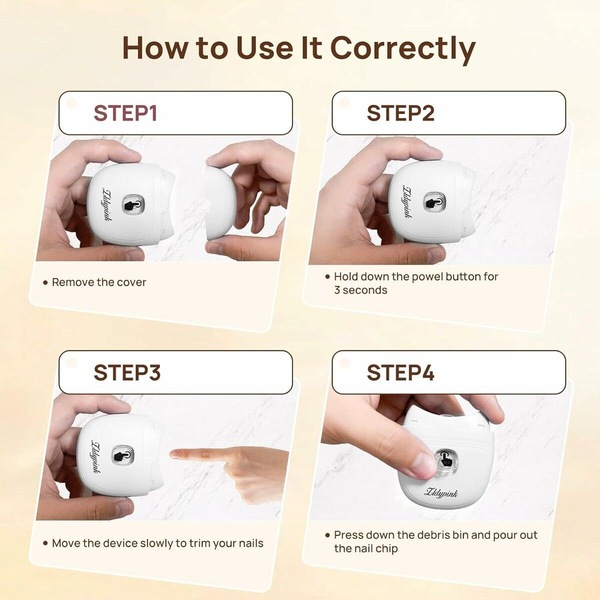 How to Use It Correctly

STEP1

Zldypink

• Remove the cover

STEP2

Zldypink

• Hold down the powel button for 3 seconds

STEP3

Zldypink

• Move the device slowly to trim your nails

STEP4

Zldypink

• Press down the debris bin and pour out the nail chip