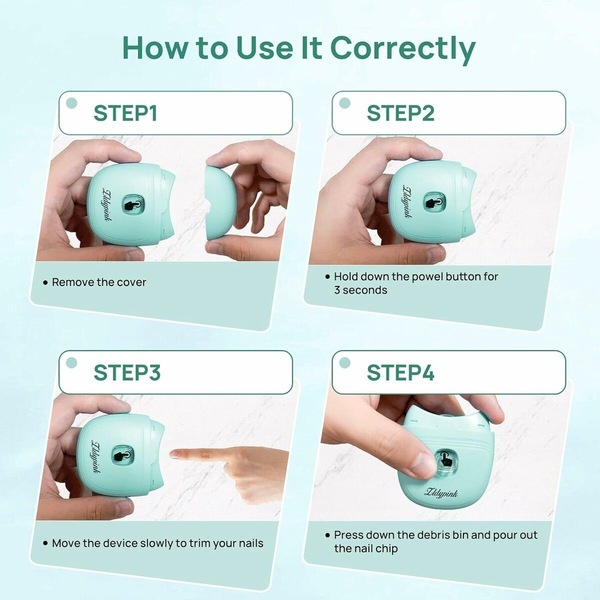 How to Use It Correctly

STEP1

Zldypink

• Remove the cover

STEP2

Zldypink

• Hold down the powel button for 3 seconds

STEP3

Zldypink

• Move the device slowly to trim your nails

STEP4

Zldypink

• Press down the debris bin and pour out the nail chip