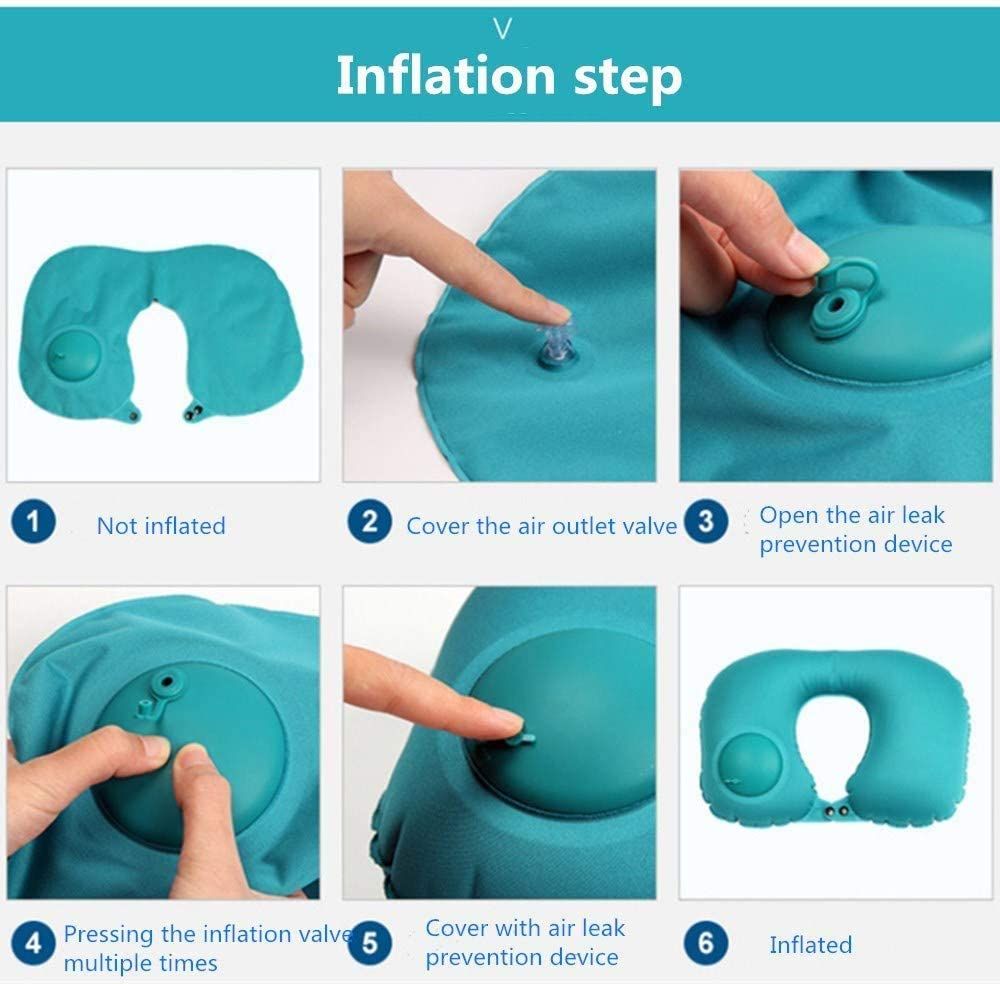 V
Inflation step

1 Not inflated

2 Cover the air outlet valve

3 Open the air leak prevention device

4 Pressing the inflation valve multiple times

5 Cover with air leak prevention device

6 Inflated