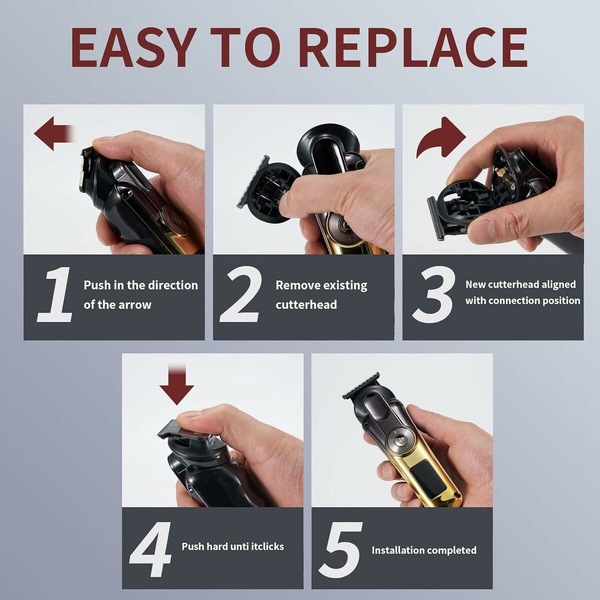 EASY TO REPLACE

1 Push in the direction of the arrow

2 Remove existing cutterhead

3 New cutterhead aligned with connection position

4 Push hard unti itclicks

5 Installation completed