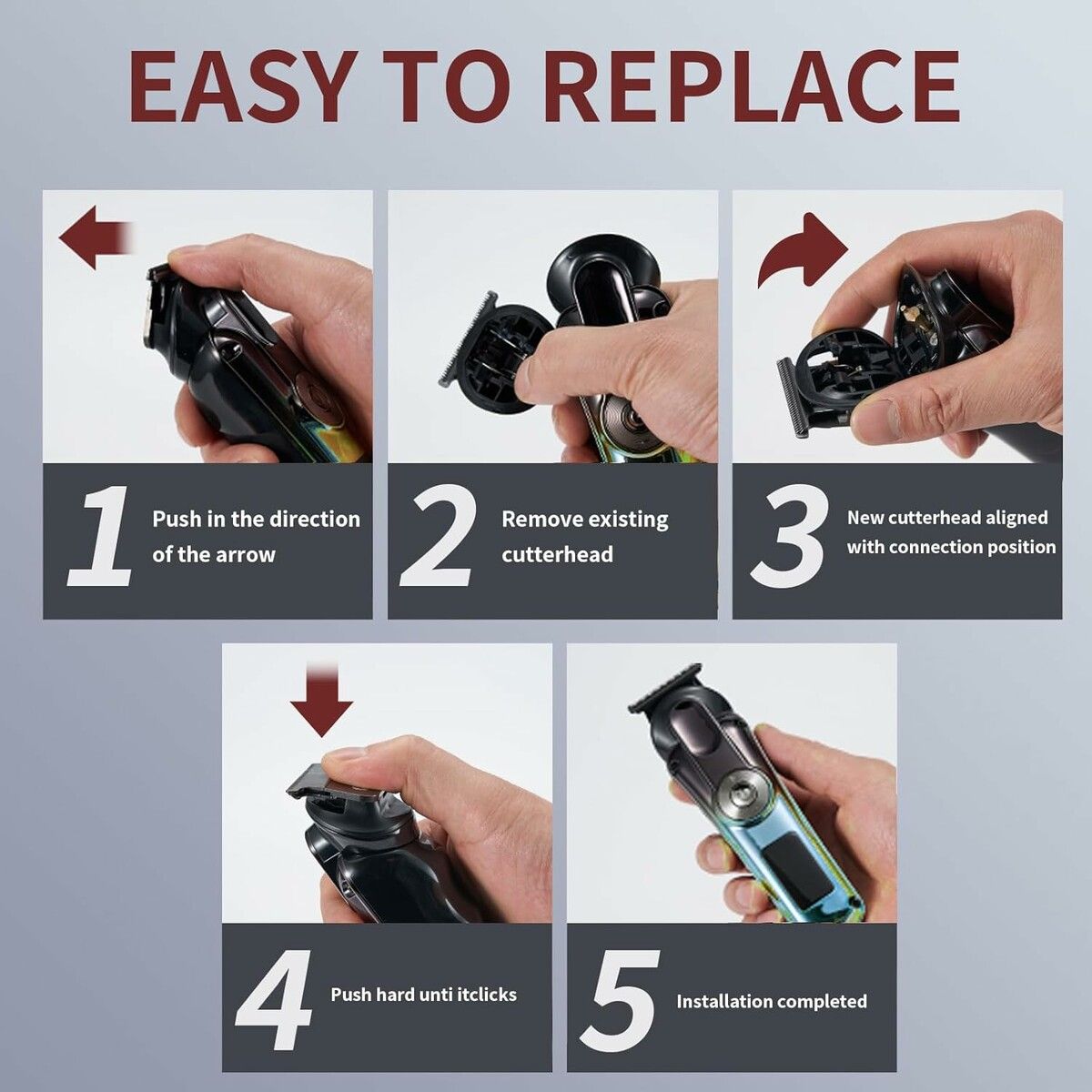 EASY TO REPLACE

1 Push in the direction of the arrow

2 Remove existing cutterhead

3 New cutterhead aligned with connection position

4 Push hard unti itclicks

5 Installation completed