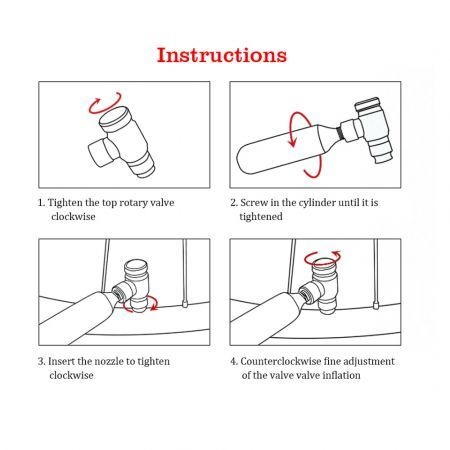 Instructions

1. Tighten the top rotary valve clockwise

2. Screw in the cylinder until it is tightened

3. Insert the nozzle to tighten clockwise

4. Counterclockwise fine adjustment of the valve valve inflation