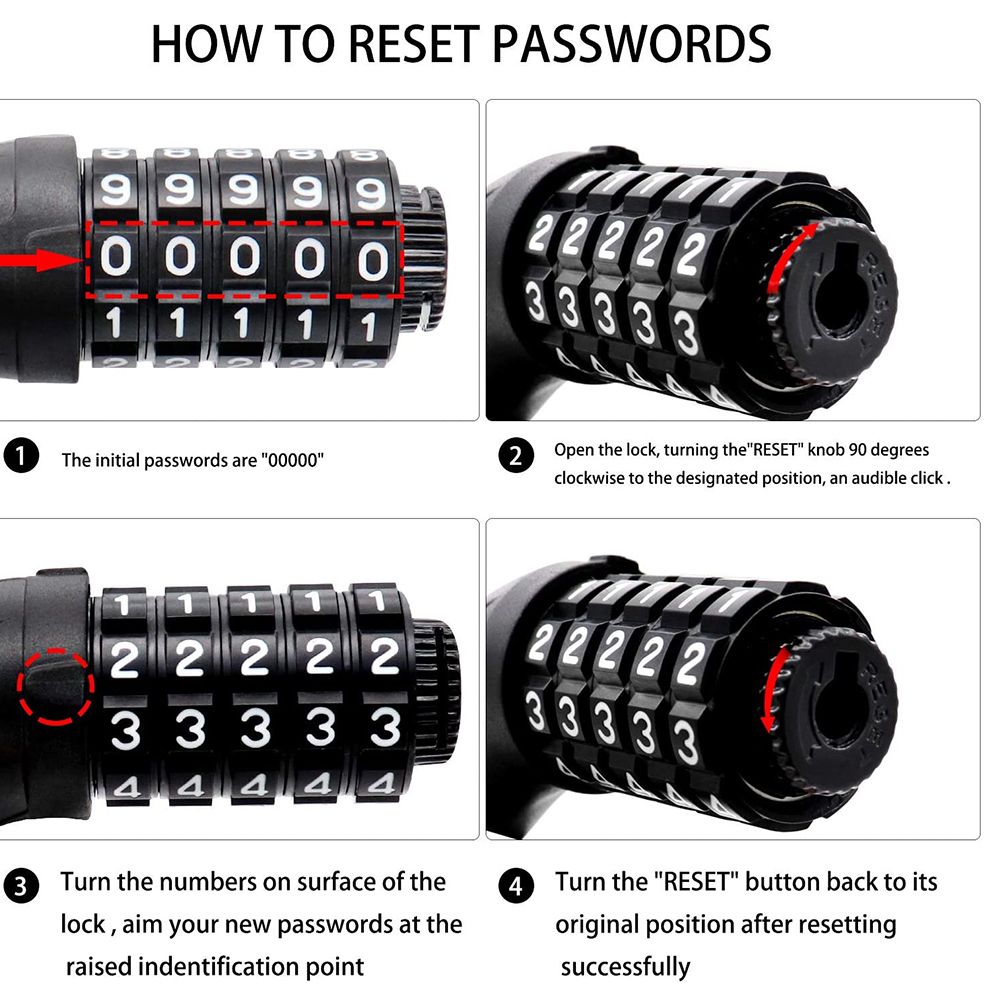 HOW TO RESET PASSWORDS

9 9 9 9 9
0 0 0 0 0
1 1 1 1 1

2 2 2 2 2
3 3 3 3 3

RESET

1 The initial passwords are "00000"

2 Open the lock, turning the"RESET" knob 90 degrees clockwise to the designated position, an audible click .

1 1 1 1 1
2 2 2 2 2
3 3 3 3 3
4 4 4 4 4

2 2 2 2 2
3 3 3 3 3

RESET

3 Turn the numbers on surface of the lock , aim your new passwords at the raised indentification point

4 Turn the "RESET" button back to its original position after resetting successfully