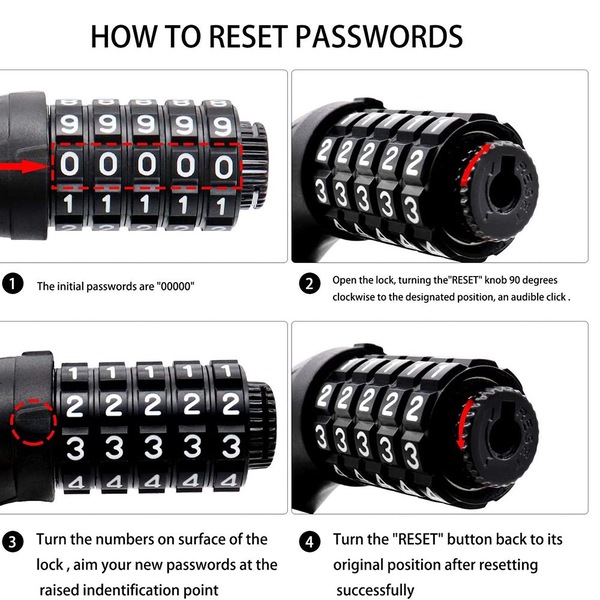 HOW TO RESET PASSWORDS

9 9 9 9 9
0 0 0 0 0
1 1 1 1 1

2 2 2 2 2
3 3 3 3 3
RESET

1 The initial passwords are "00000"

2 Open the lock, turning the"RESET" knob 90 degrees clockwise to the designated position, an audible click .

1 1 1 1 1
2 2 2 2 2
3 3 3 3 3
4 4 4 4 4

2 2 2 2 2
3 3 3 3 3
RESET

3 Turn the numbers on surface of the lock , aim your new passwords at the raised indentification point

4 Turn the "RESET" button back to its original position after resetting successfully