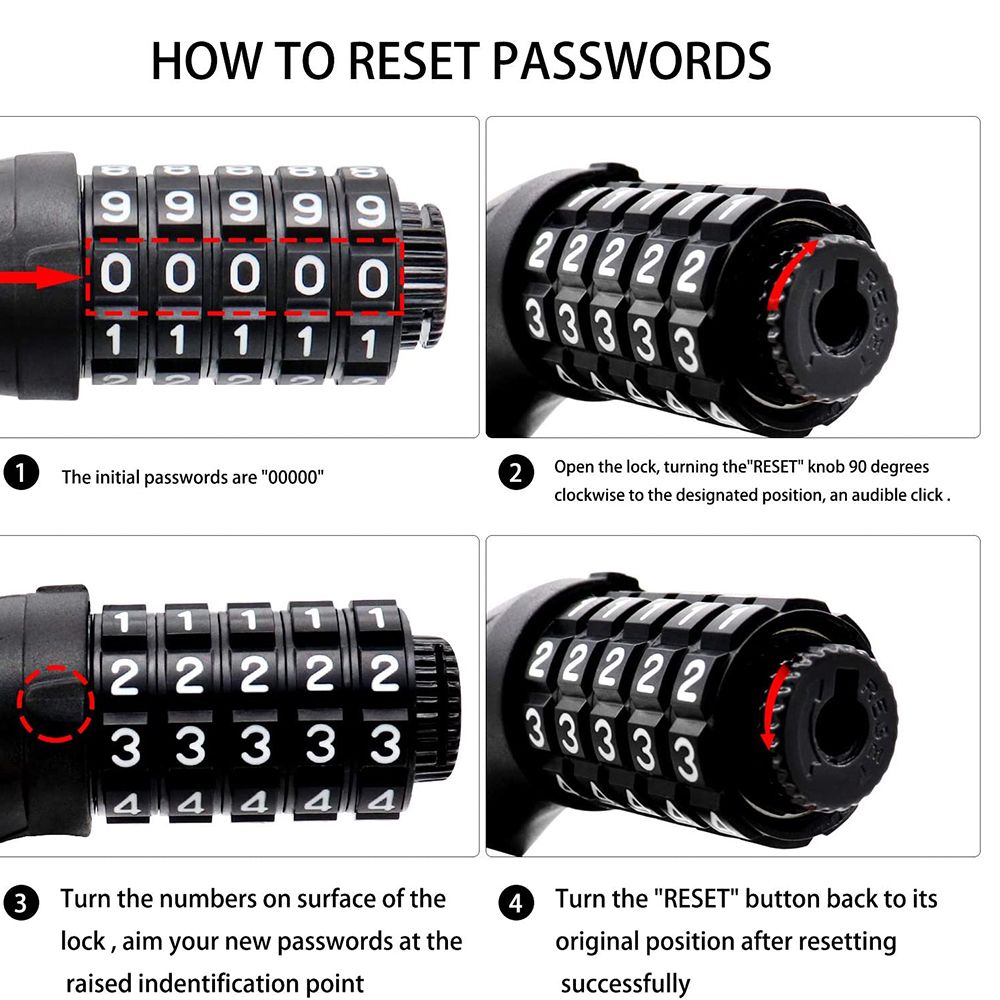 HOW TO RESET PASSWORDS

9 9 9 9 9
0 0 0 0 0
1 1 1 1 1

2 2 2 2 2
3 3 3 3 3
RESET

1 The initial passwords are "00000"

2 Open the lock, turning the"RESET" knob 90 degrees clockwise to the designated position, an audible click .

1 1 1 1 1
2 2 2 2 2
3 3 3 3 3
4 4 4 4 4

2 2 2 2 2
3 3 3 3 3
RESET

3 Turn the numbers on surface of the lock , aim your new passwords at the raised indentification point

4 Turn the "RESET" button back to its original position after resetting successfully