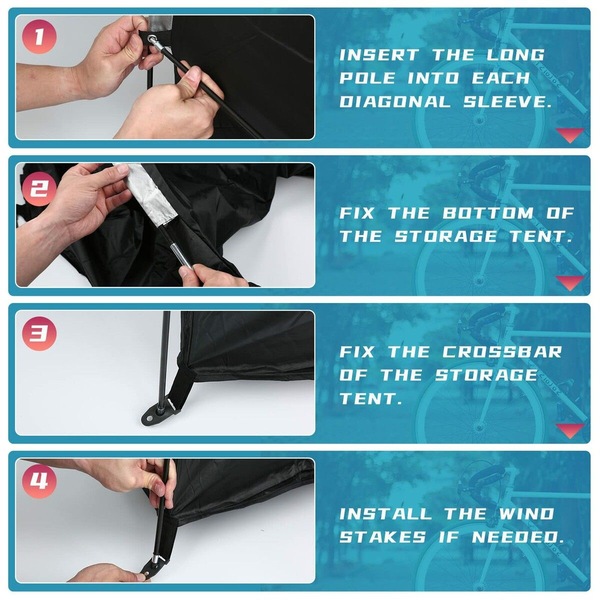 1

INSERT THE LONG POLE INTO EACH DIAGONAL SLEEVE.

2

FIX THE BOTTOM OF THE STORAGE TENT.

3

FIX THE CROSSBAR OF THE STORAGE TENT.

4

INSTALL THE WIND STAKES IF NEEDED.