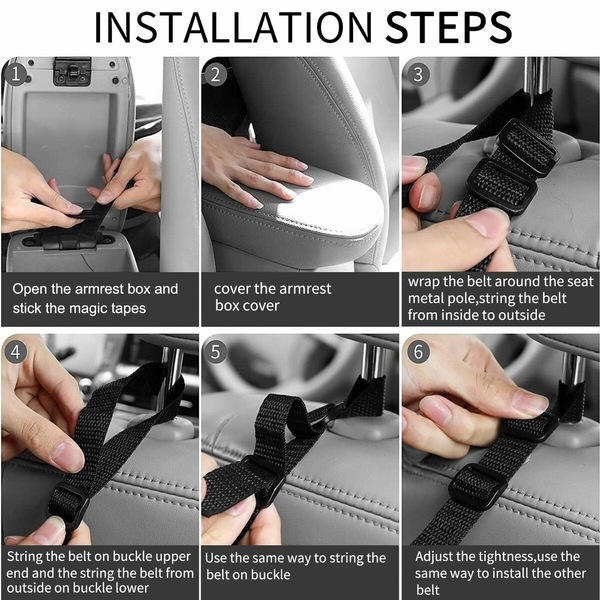 INSTALLATION STEPS

1

Open the armrest box and stick the magic tapes

2

cover the armrest box cover

3

wrap the belt around the seat metal pole,string the belt from inside to outside

4

String the belt on buckle upper end and the string the belt from outside on buckle lower

5

Use the same way to string the belt on buckle

6

Adjust the tightness,use the same way to install the other belt