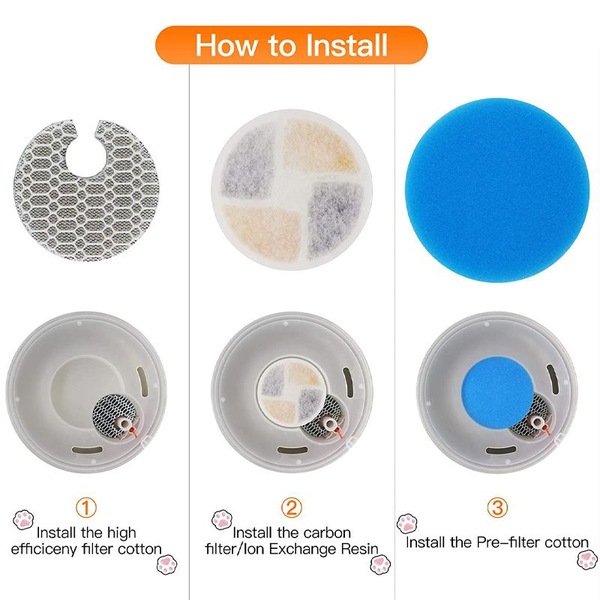 How to Install

①
Install the high efficiceny filter cotton

②
Install the carbon filter/Ion Exchange Resin

③
Install the Pre-filter cotton