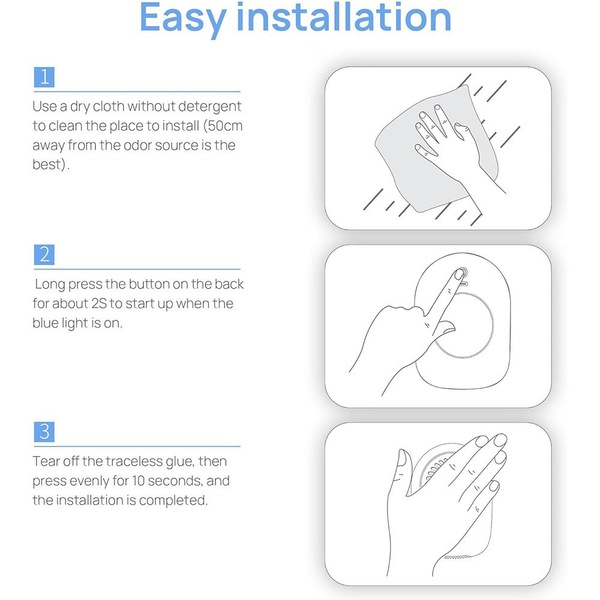 Easy installation

1

Use a dry cloth without detergent to clean the place to install (50cm away from the odor source is the best).

2

Long press the button on the back for about 2S to start up when the blue light is on.

3

Tear off the traceless glue, then press evenly for 10 seconds, and the installation is completed.