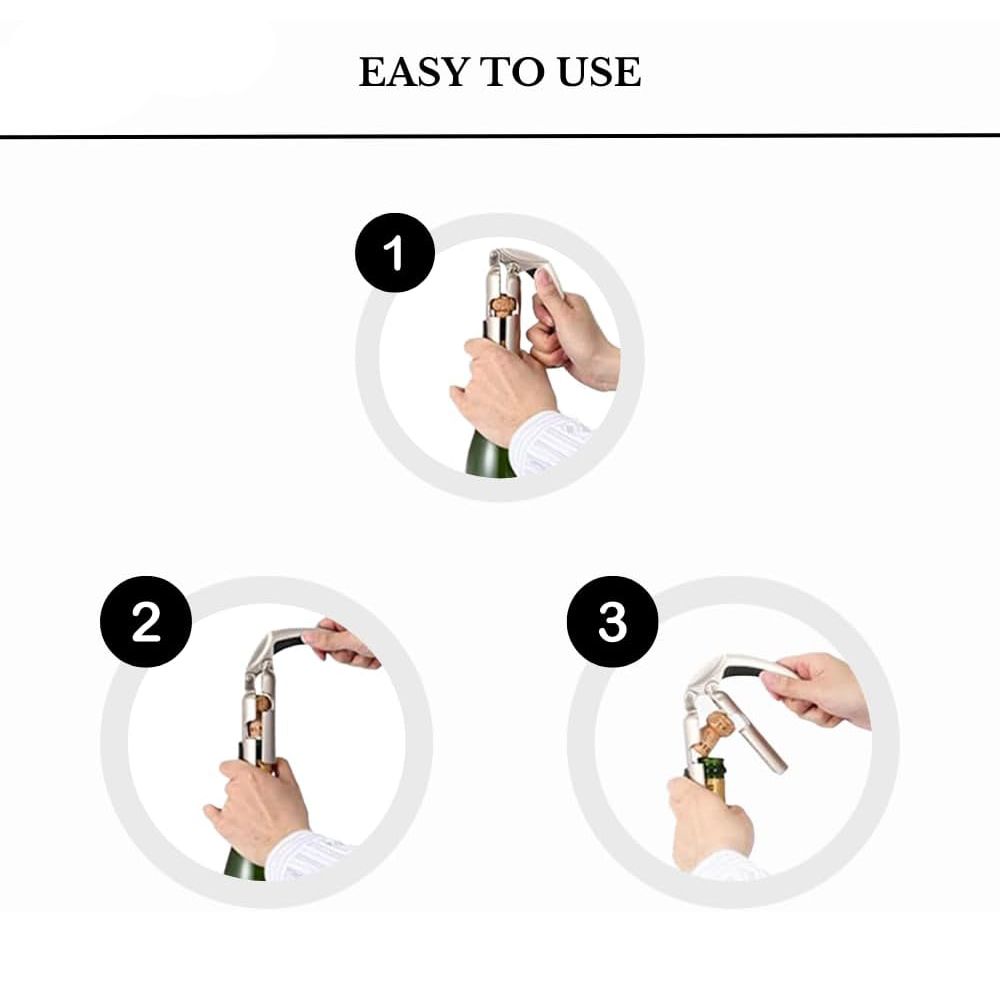 EASY TO USE

1

2

3