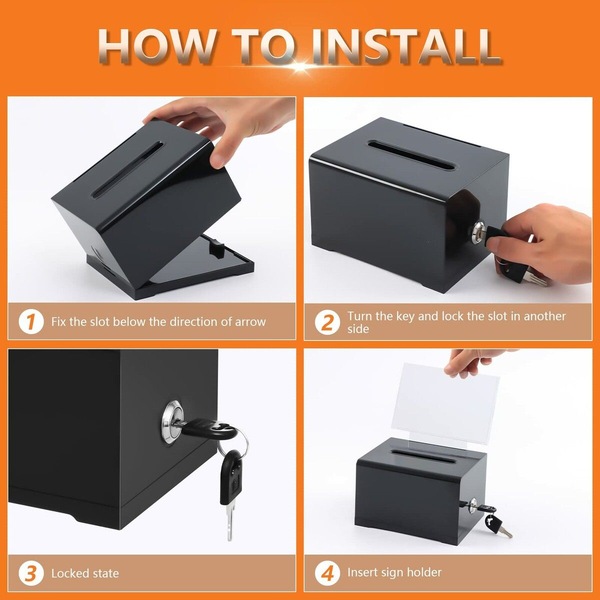 HOW TO INSTALL

1 Fix the slot below the direction of arrow

2 Turn the key and lock the slot in another side

3 Locked state

4 Insert sign holder