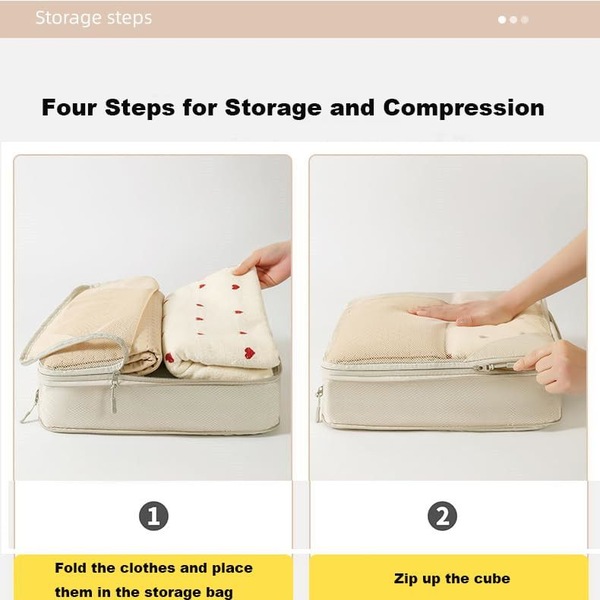 Storage steps

Four Steps for Storage and Compression

1

Fold the clothes and place them in the storage bag

2

Zip up the cube