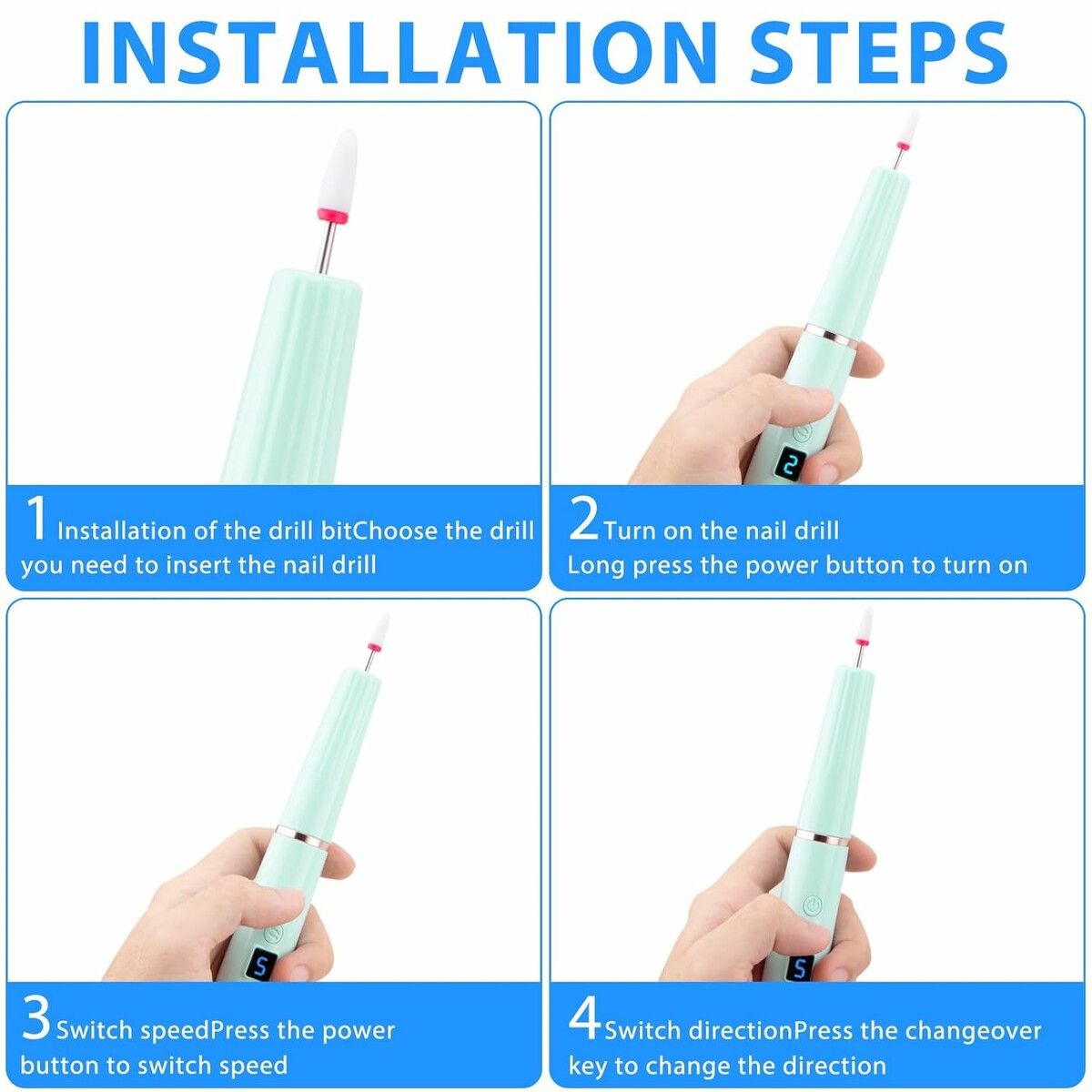 INSTALLATION STEPS

2

1 Installation of the drill bitChoose the drill you need to insert the nail drill

2 Turn on the nail drill
Long press the power button to turn on

5

5

3 Switch speedPress the power button to switch speed

4 Switch directionPress the changeover key to change the direction