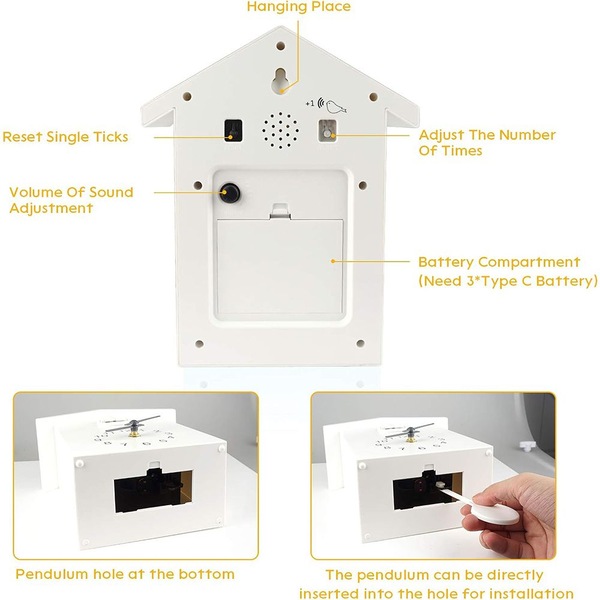 Hanging Place

+1

Reset Single Ticks

Adjust The Number Of Times

Volume Of Sound Adjustment

Battery Compartment (Need 3*Type C Battery)

Pendulum hole at the bottom

The pendulum can be directly inserted into the hole for installation