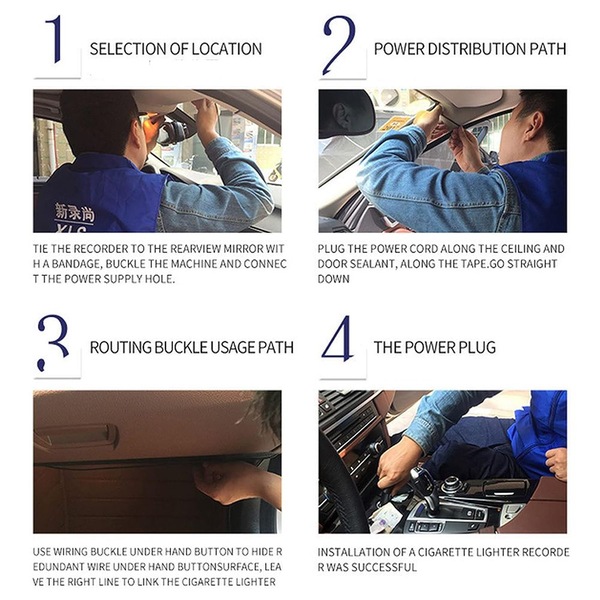 1 SELECTION OF LOCATION

新录尚
XLS

TIE THE RECORDER TO THE REARVIEW MIRROR WIT H A BANDAGE, BUCKLE THE MACHINE AND CONNEC T THE POWER SUPPLY HOLE.

2 POWER DISTRIBUTION PATH

PLUG THE POWER CORD ALONG THE CEILING AND DOOR SEALANT, ALONG THE TAPE.GO STRAIGHT DOWN

3 ROUTING BUCKLE USAGE PATH

USE WIRING BUCKLE UNDER HAND BUTTON TO HIDE R EDUNDANT WIRE UNDER HAND BUTTONSURFACE, LEA VE THE RIGHT LINE TO LINK THE CIGARETTE LIGHTER

4 THE POWER PLUG

INSTALLATION OF A CIGARETTE LIGHTER RECORDE R WAS SUCCESSFUL