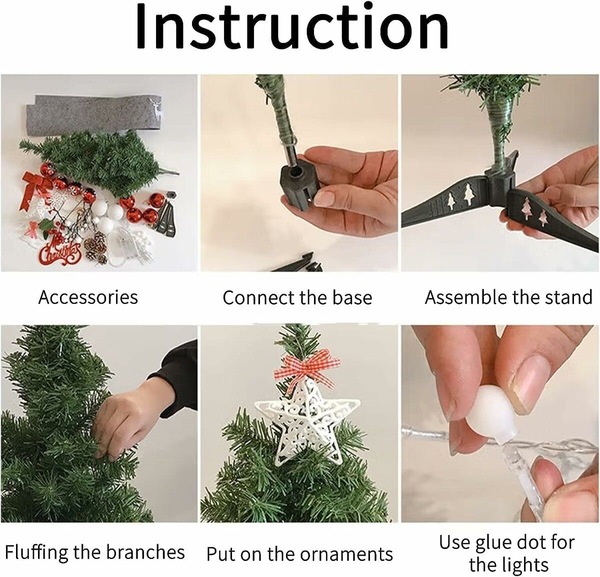 Instruction

Christmas

Accessories

Connect the base

Assemble the stand

Fluffing the branches

Put on the ornaments

Use glue dot for the lights