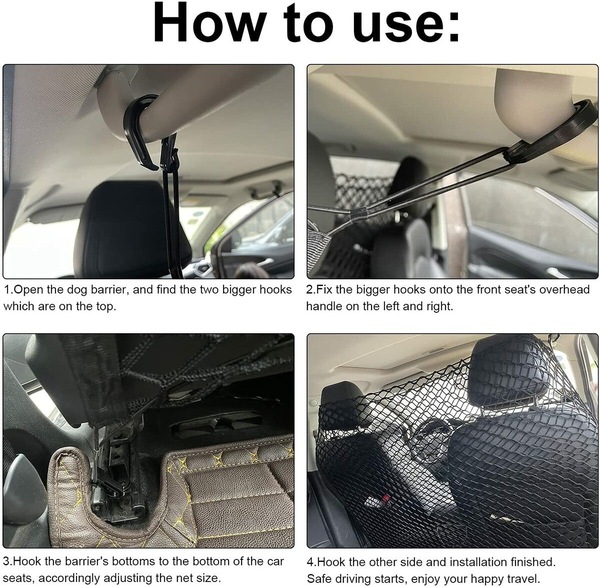 How to use:

1.Open the dog barrier, and find the two bigger hooks which are on the top.

2.Fix the bigger hooks onto the front seat's overhead handle on the left and right.

3.Hook the barrier's bottoms to the bottom of the car seats, accordingly adjusting the net size.

4.Hook the other side and installation finished. Safe driving starts, enjoy your happy travel.