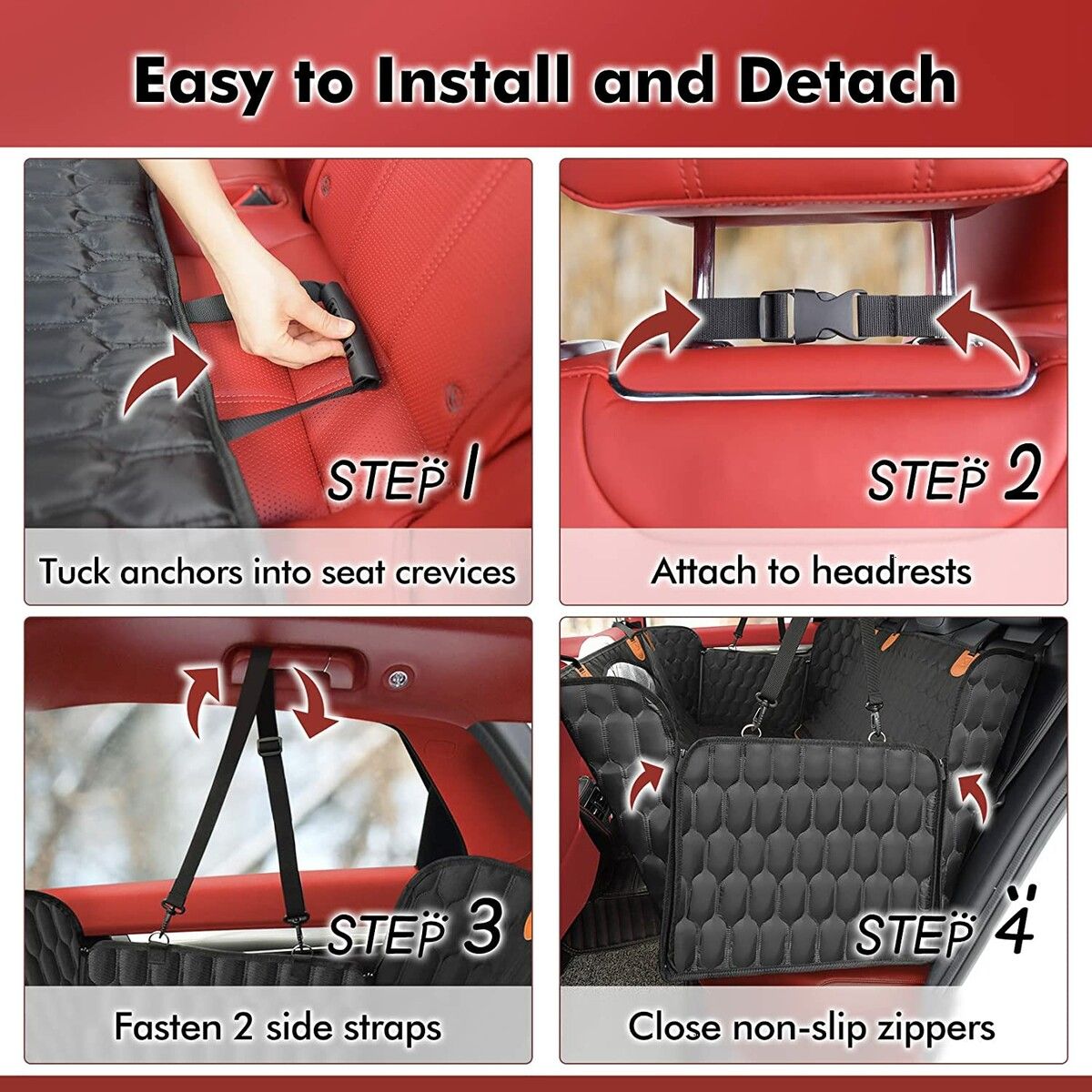 Easy to Install and Detach

STEP 1

Tuck anchors into seat crevices

STEP 2

Attach to headrests

STEP 3

Fasten 2 side straps

STEP 4

Close non-slip zippers