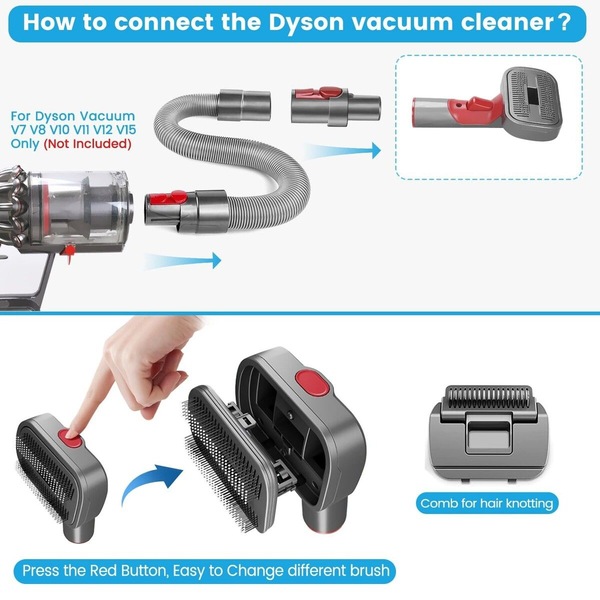 How to connect the Dyson vacuum cleaner?

For Dyson Vacuum V7 V8 V10 V11 V12 V15 Only (Not Included)

Comb for hair knotting

Press the Red Button, Easy to Change different brush