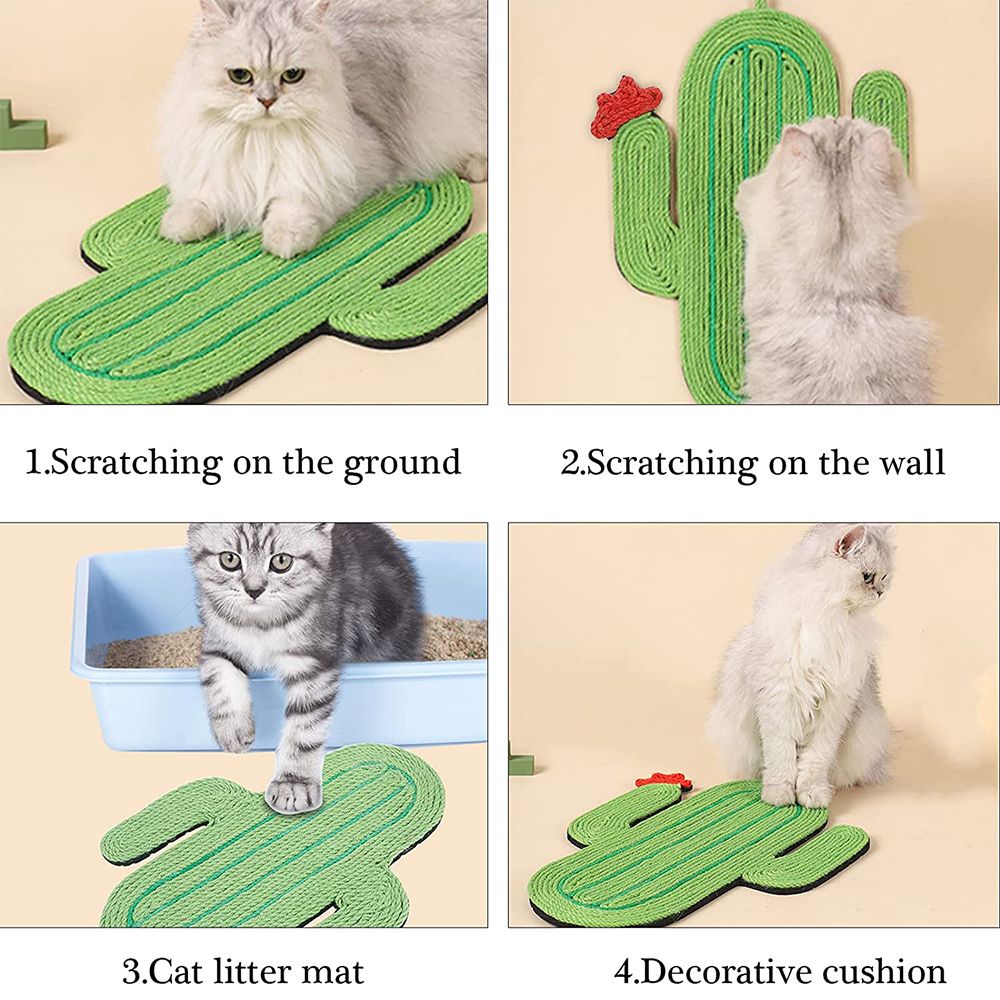 1.Scratching on the ground

2.Scratching on the wall

3.Cat litter mat

4.Decorative cushion