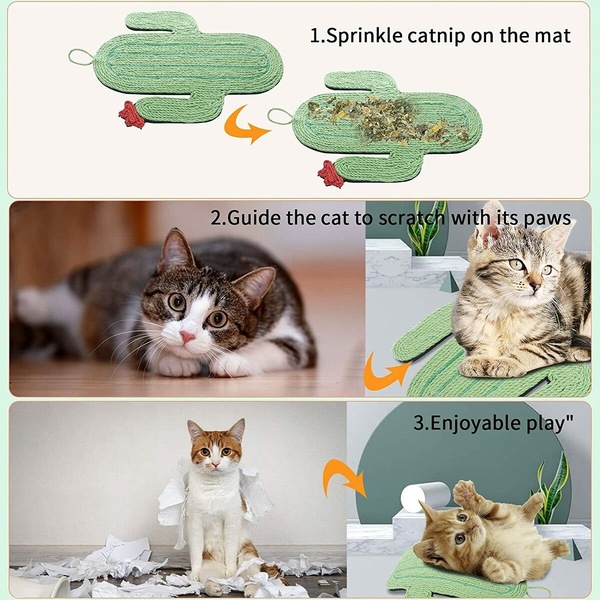 1.Sprinkle catnip on the mat

2.Guide the cat to scratch with its paws

3.Enjoyable play"