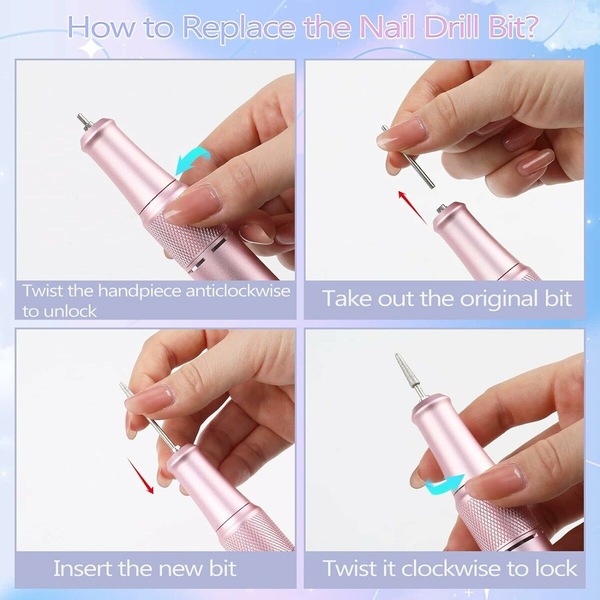 How to Replace the Nail Drill Bit?

Twist the handpiece anticlockwise to unlock

Take out the original bit

Insert the new bit

Twist it clockwise to lock