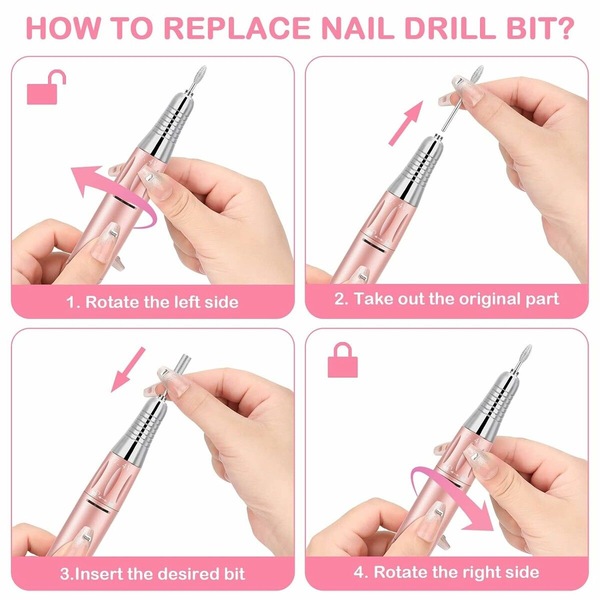 HOW TO REPLACE NAIL DRILL BIT?

1. Rotate the left side

2. Take out the original part

3.Insert the desired bit

4. Rotate the right side