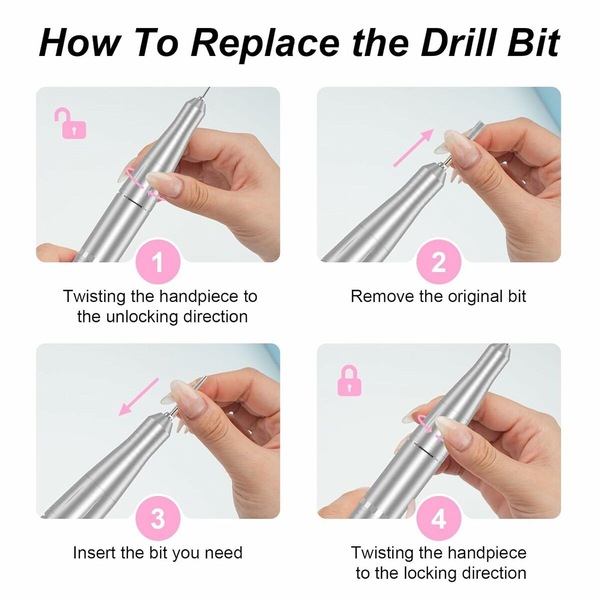 How To Replace the Drill Bit

1

Twisting the handpiece to the unlocking direction

2

Remove the original bit

3

Insert the bit you need

4

Twisting the handpiece to the locking direction