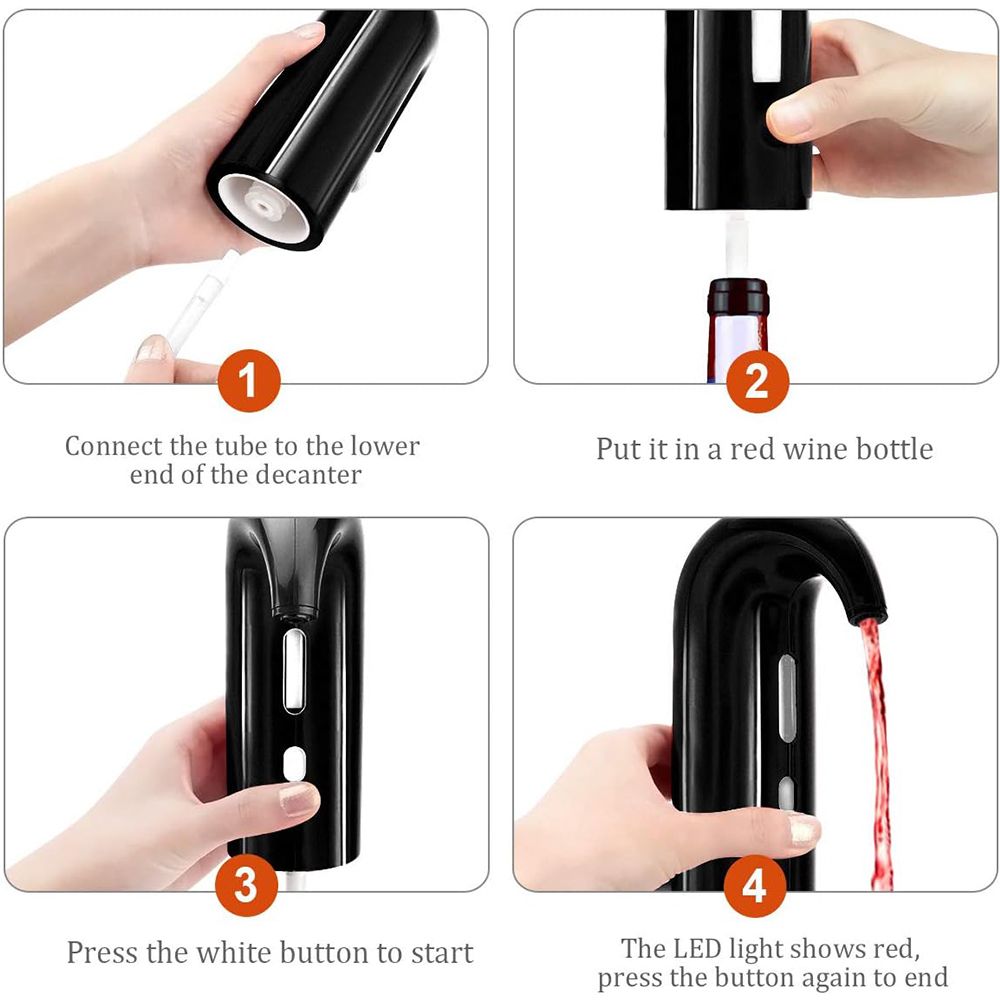 1

Connect the tube to the lower end of the decanter

2

Put it in a red wine bottle

3

Press the white button to start

4

The LED light shows red, press the button again to end